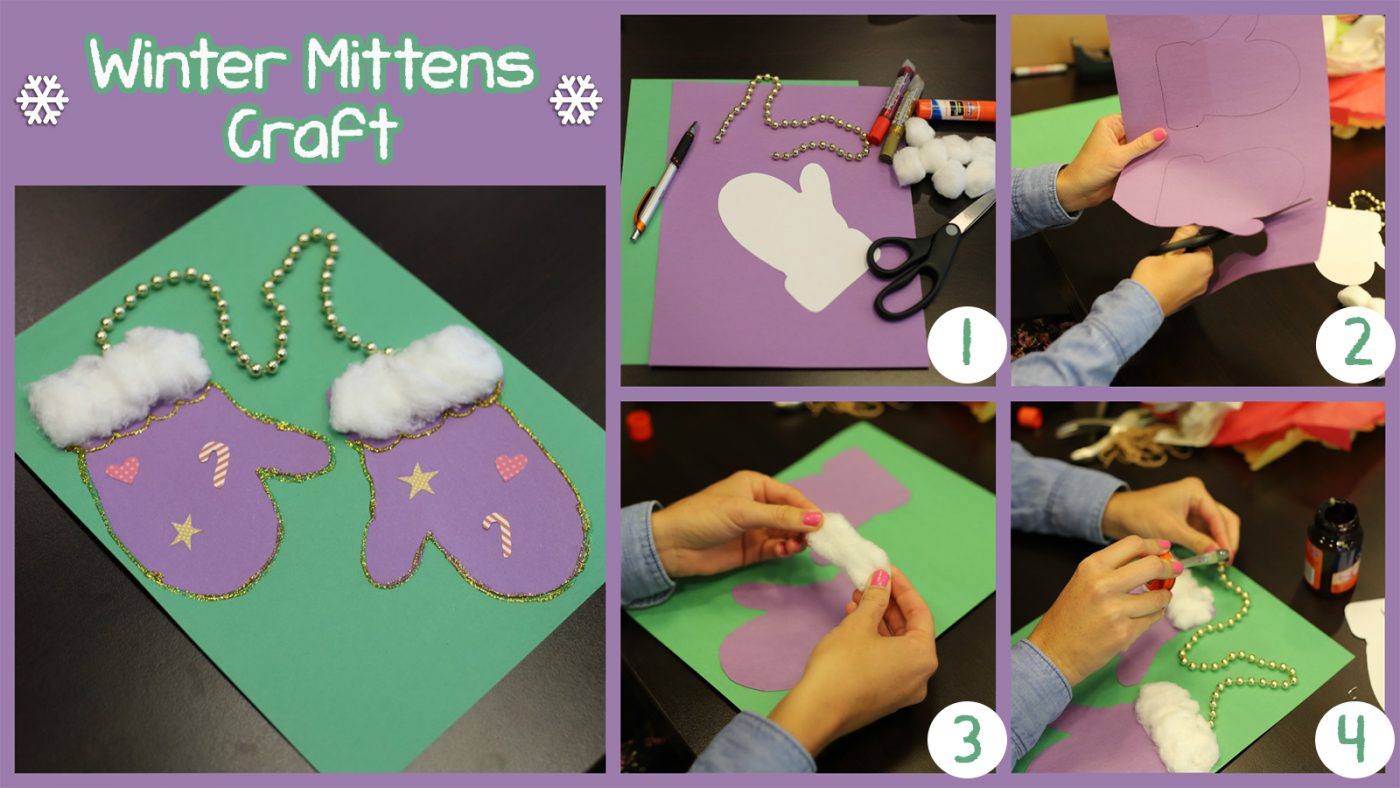 Winter Mittens Craft

1

2

3

4