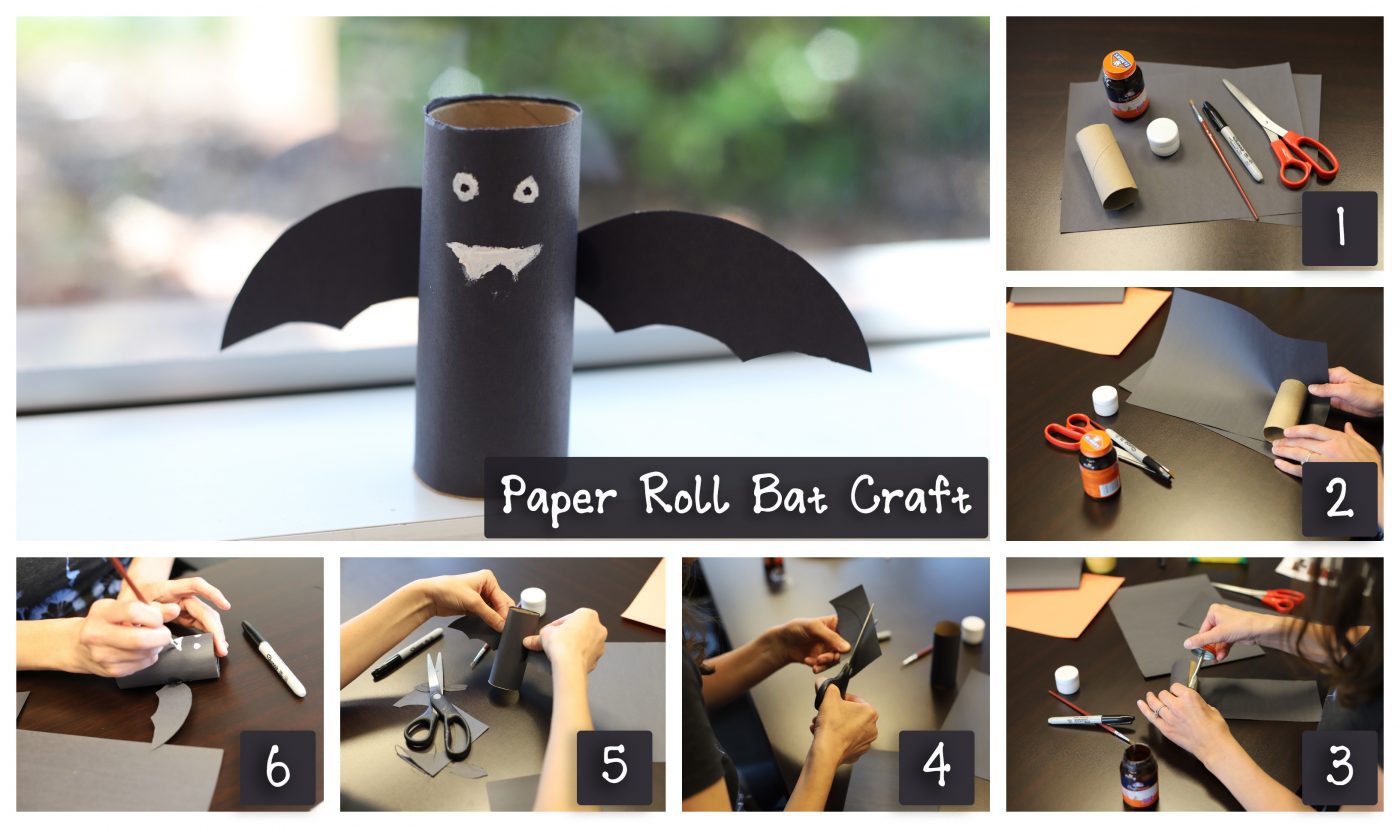 Paper Roll Bat Craft

1

2

6

5

4

3