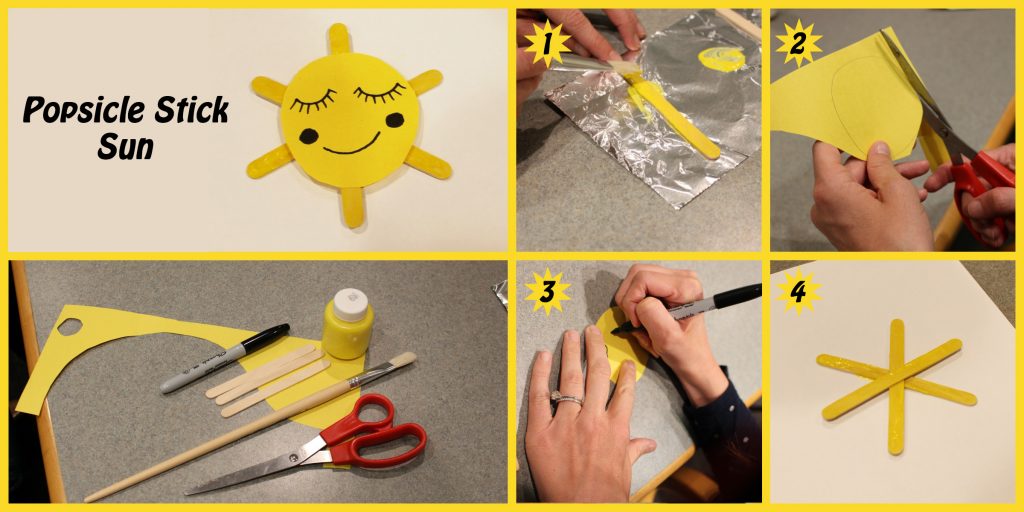 Popsicle Stick Sun

1

2

3

4