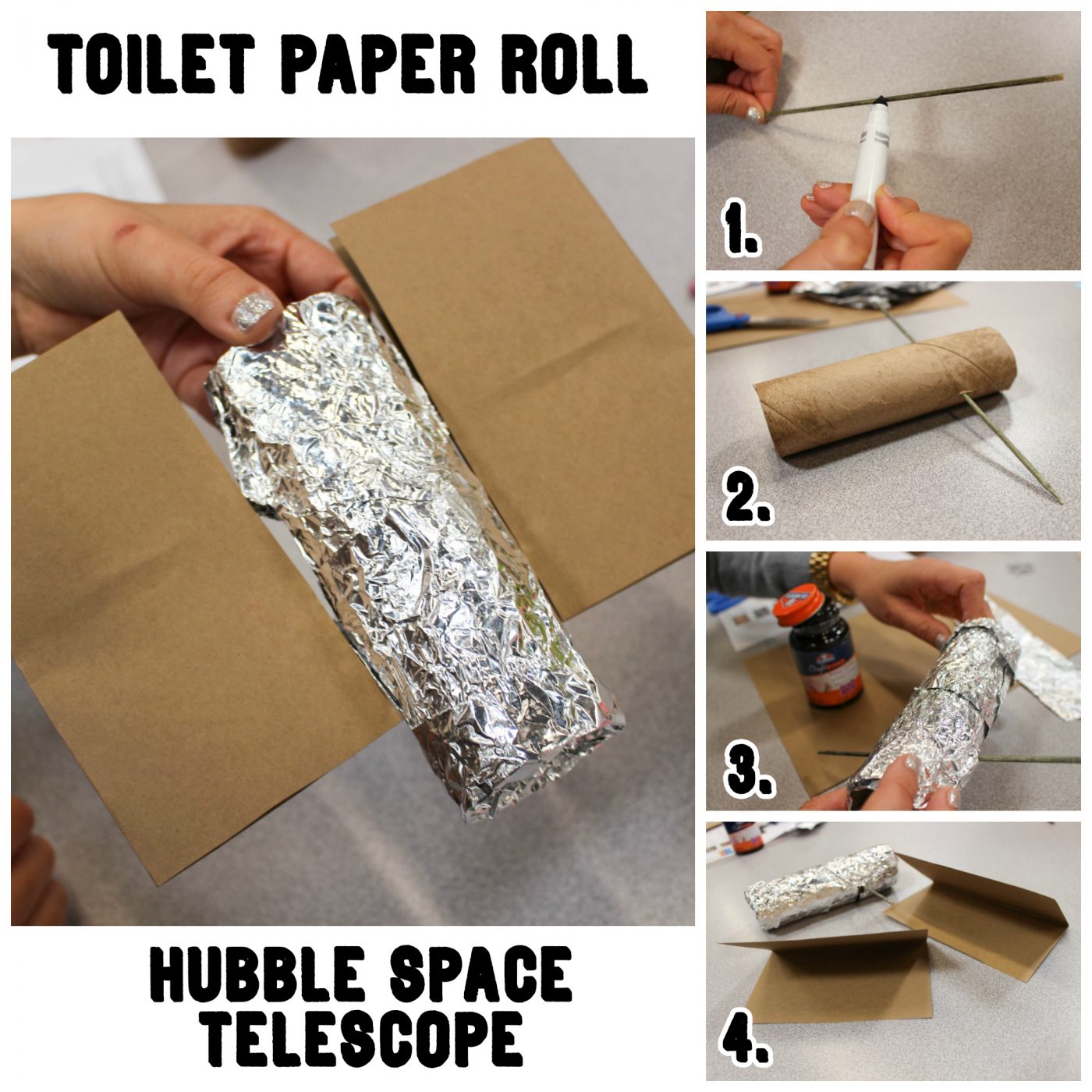 TOILET PAPER ROLL

HUBBLE SPACE TELESCOPE

1.

2.

3.

4.