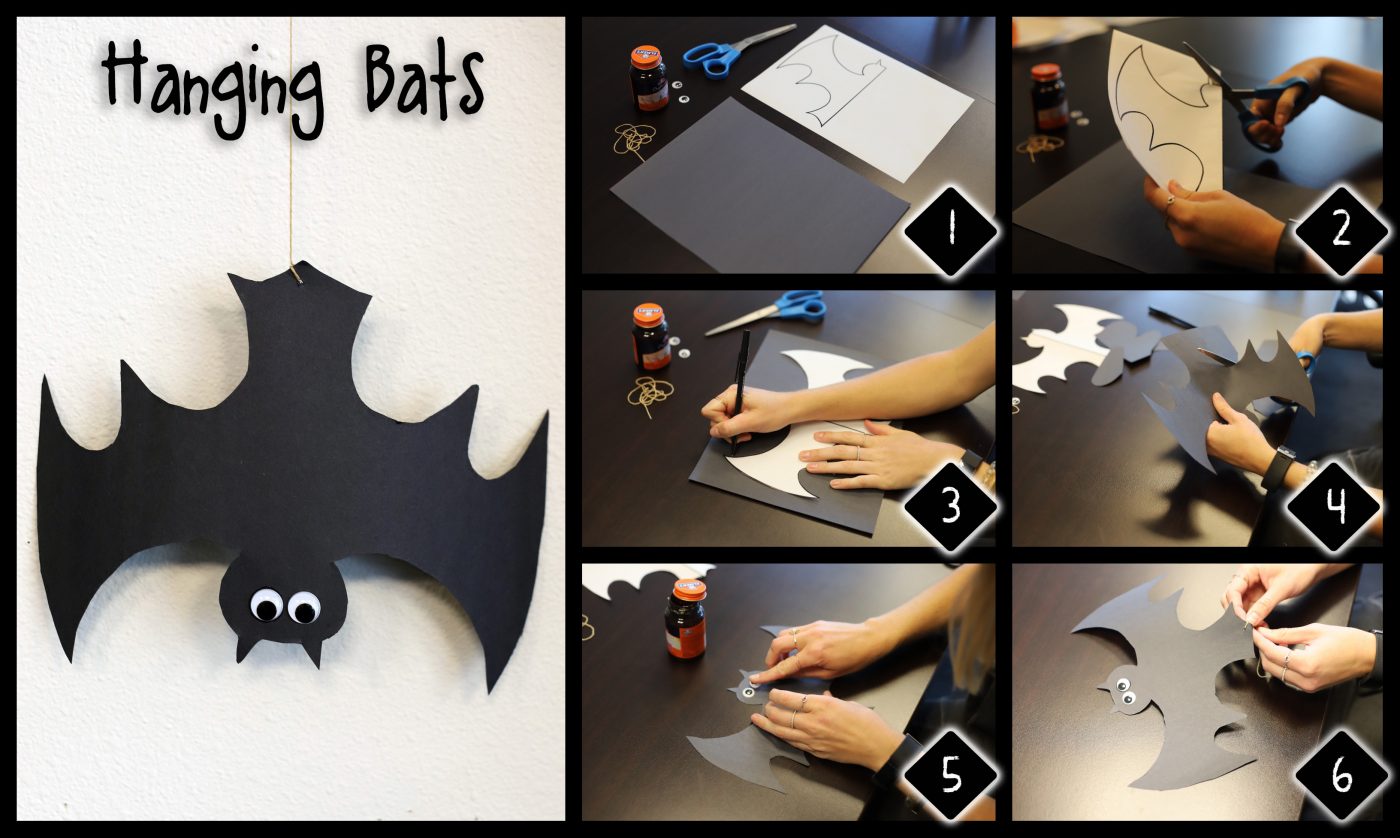 Hanging Bats

1

2

3

4

5

6