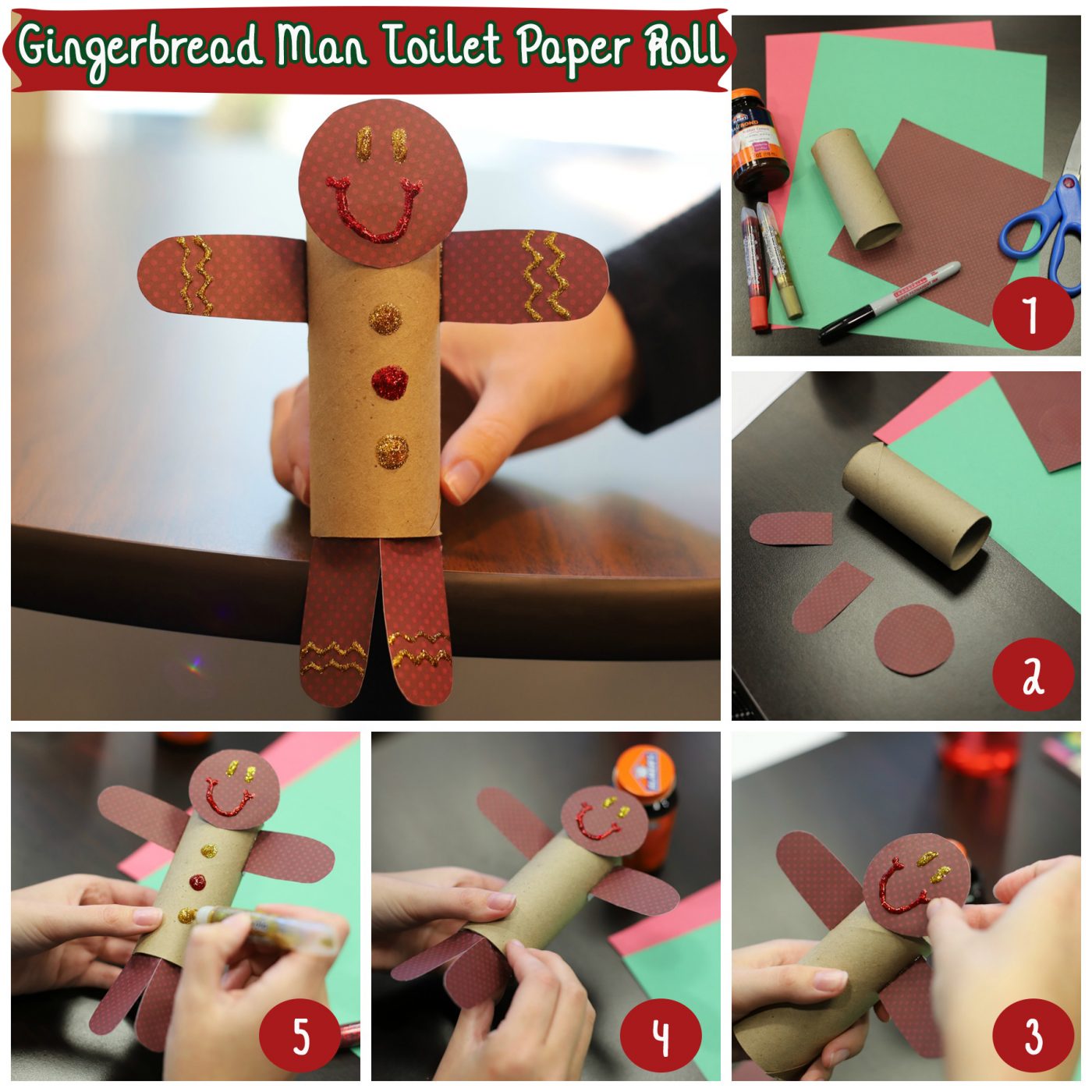 Gingerbread Man Toilet Paper Roll

1

2

5

4

3