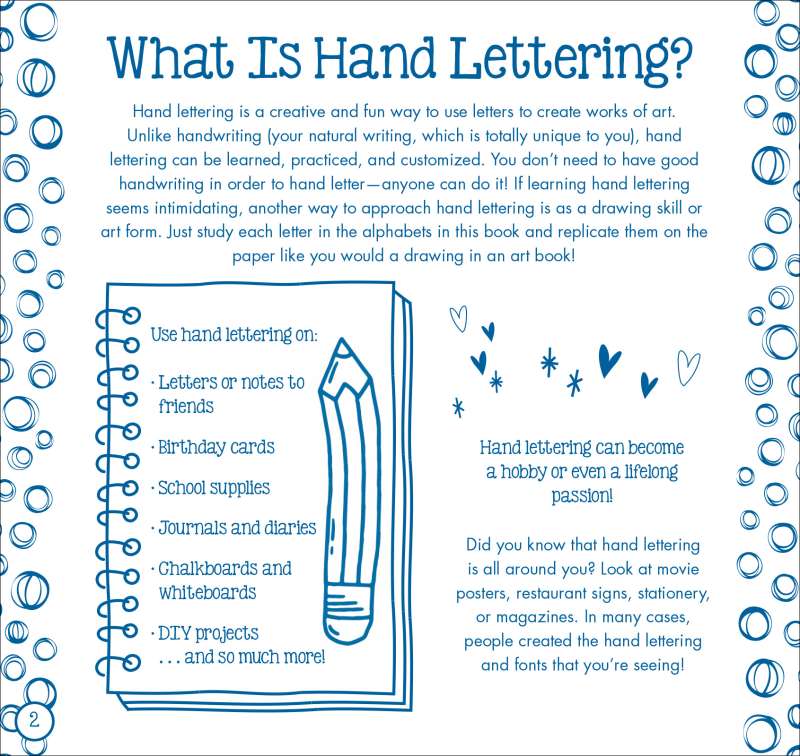 What Is Hand Lettering?

Hand lettering is a creative and fun way to use letters to create works of art. Unlike handwriting (your natural writing, which is totally unique to you), hand lettering can be learned, practiced, and customized. You don't need to have good handwriting in order to hand letter—anyone can do it! If learning hand lettering seems intimidating, another way to approach hand lettering is as a drawing skill or art form. Just study each letter in the alphabets in this book and replicate them on the paper like you would a drawing in an art book!

Use hand lettering on:

· Letters or notes to friends

· Birthday cards

· School supplies

· Journals and diaries

· Chalkboards and whiteboards

· D.I.Y projects
. . . and so much more!

Hand lettering can become a hobby or even a lifelong passion!

Did you know that hand lettering is all around you? Look at movie posters, restaurant signs, stationery, or magazines. In many cases, people created the hand lettering and fonts that you're seeing!

2