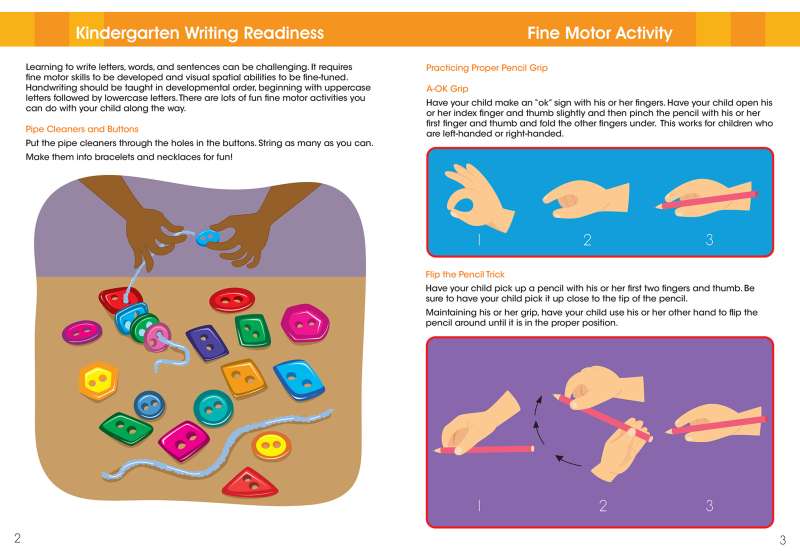 Kindergarten Writing Readiness

Learning to write letters, words, and sentences can be challenging. It requires fine motor skills to be developed and visual spatial abilities to be fine-tuned. Handwriting should be taught in developmental order, beginning with uppercase letters followed by lowercase letters. There are lots of fun fine motor activities you can do with your child along the way.

Pipe Cleaners and Buttons

Put the pipe cleaners through the holes in the buttons. String as many as you can.

Make them into bracelets and necklaces for fun!

2

Fine Motor Activity

Practicing Proper Pencil Grip

A-OK Grip

Have your child make an "ok" sign with his or her fingers. Have your child open his or her index finger and thumb slightly and then pinch the pencil with his or her first finger and thumb and fold the other fingers under. This works for children who are left-handed or right-handed.

1 2 3

Flip the Pencil Trick

Have your child pick up a pencil with his or her first two fingers and thumb. Be sure to have your child pick it up close to the tip of the pencil.

Maintaining his or her grip, have your child use his or her other hand to flip the pencil around until it is in the proper position.

1 2 3

3