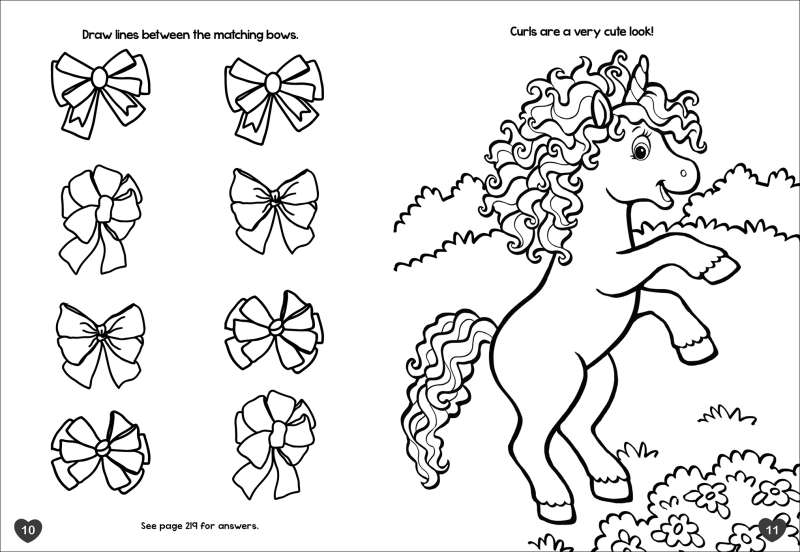 Draw lines between the matching bows.

See page 219 for answers.

10

Curls are a very cute look!

11