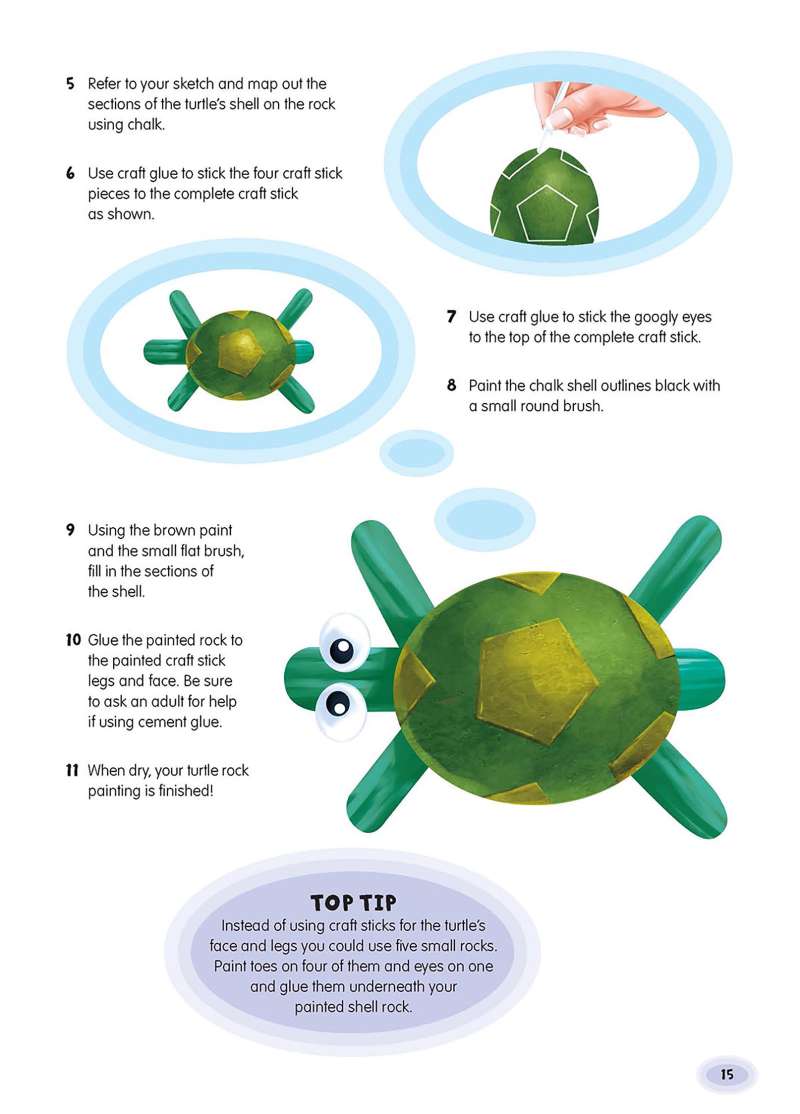 5 Refer to your sketch and map out the sections of the turtle's shell on the rock using chalk.

6 Use craft glue to stick the four craft stick pieces to the complete craft stick as shown.

7 Use craft glue to stick the googly eyes to the top of the complete craft stick.

8 Paint the chalk shell outlines black with a small round brush.

9 Using the brown paint and the small flat brush, fill in the sections of the shell.

10 Glue the painted rock to the painted craft stick legs and face. Be sure to ask an adult for help if using cement glue.

11 When dry, your turtle rock painting is finished!

TOP TIP
Instead of using craft sticks for the turtle's face and legs you could use five small rocks. Paint toes on four of them and eyes on one and glue them underneath your painted shell rock.

15